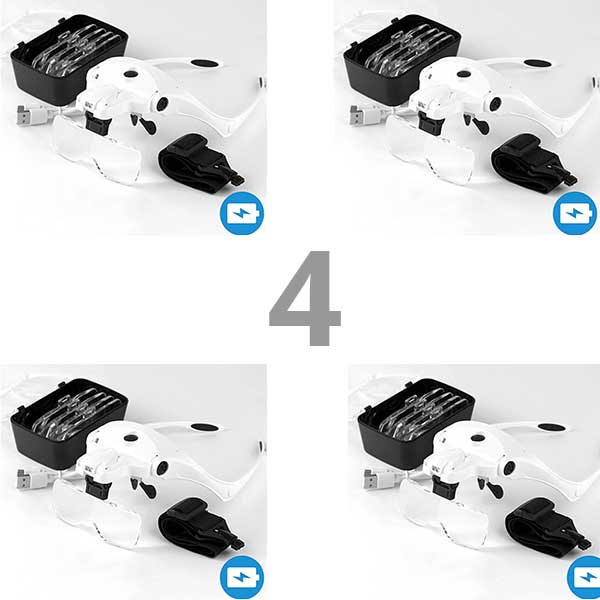 4